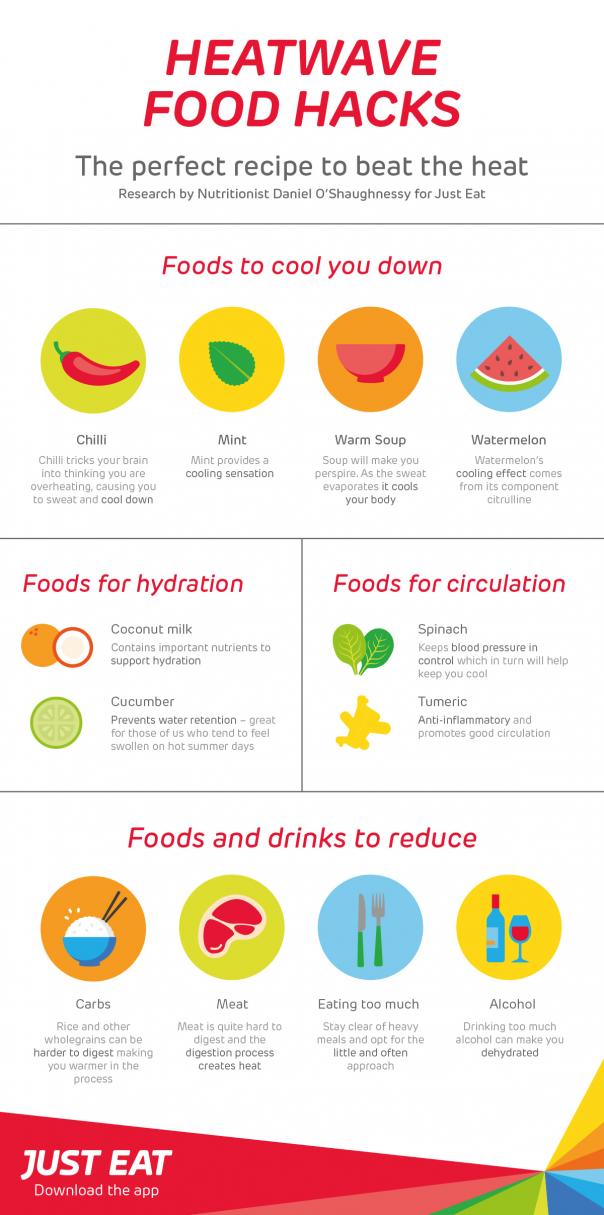 HEATWAVE FOOD HACKS

The perfect recipe to beat the heat

Research by Nutritionist Daniel O'Shaughnessy for Just Eat

Foods to cool you down

Chilli

Chilli tricks your brain into thinking you are overheating, causing you to sweat and cool down

Mint

Mint provides a cooling sensation

Warm Soup

Soup will make you perspire. As the sweat evaporates it cools your body

Watermelon

Watermelon's cooling effect comes from its component citrulline

Foods for hydration

Coconut milk

Contains important nutrients to support hydration

Cucumber

Prevents water retention – great for those of us who tend to feel swollen on hot summer days

Foods for circulation

Spinach

Keeps blood pressure in control which in turn will help keep you cool

Tumeric

Anti-inflammatory and promotes good circulation

Foods and drinks to reduce

Carbs

Rice and other wholegrains can be harder to digest making you warmer in the process

Meat

Meat is quite hard to digest and the digestion process creates heat

Eating too much

Stay clear of heavy meals and opt for the little and often approach

Alcohol

Drinking too much alcohol can make you dehydrated

JUST EAT

Download the app