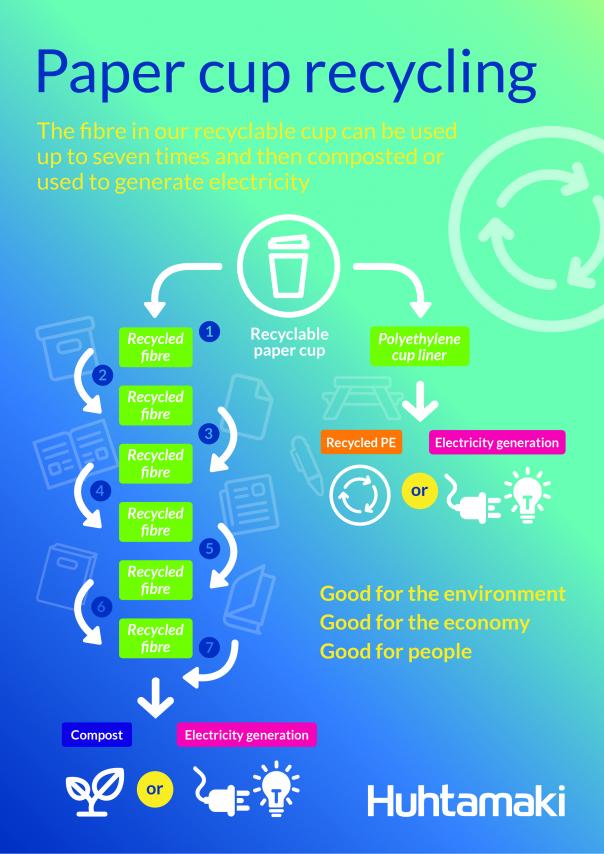 Paper cup recycling

The fibre in our recyclable cup can be used up to seven times and then composted or used to generate electricity

Recyclable paper cup

1

Recycled fibre

2

Recycled fibre

3

Recycled fibre

4

Recycled fibre

5

Recycled fibre

6

Recycled fibre

7

Compost

or

Electricity generation

Polyethylene cup liner

Recycled PE

or

Electricity generation

Good for the environment
Good for the economy
Good for people

Huhtamaki